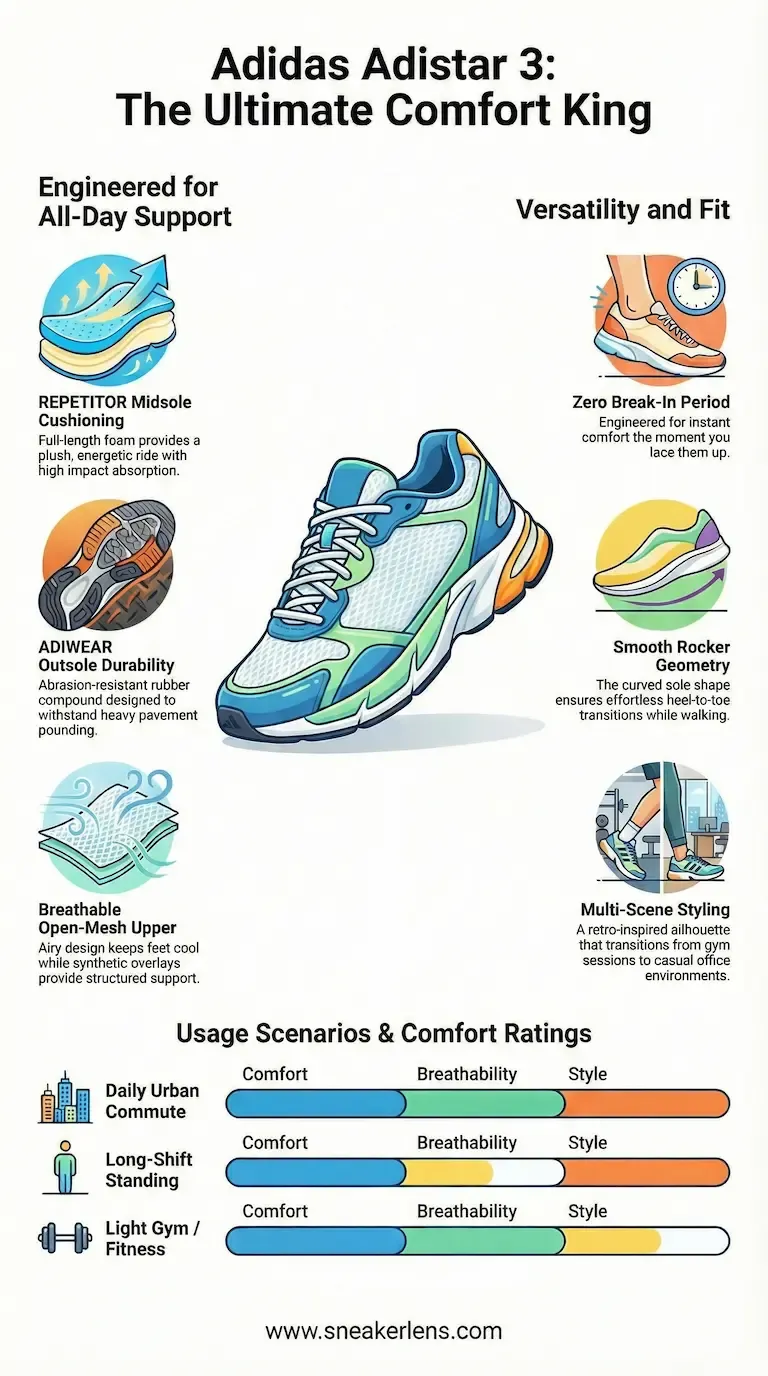 Adidas Adistar 3:
The Ultimate Comfort King

Engineered for All-Day Support

REPETITOR Midsole Cushioning
Full-length foam provides a plush, energetic ride with high impact absorption.

ADIWEAR Outsole Durability
Abrasion-resistant rubber compound designed to withstand heavy pavement pounding.

Breathable Open-Mesh Upper
Airy design keeps feet cool while synthetic overlays provide structured support.

Versatility and Fit

Zero Break-In Period
Engineered for instant comfort the moment you lace them up.

Smooth Rocker Geometry
The curved sole shape ensures effortless heel-to-toe transitions while walking.

Multi-Scene Styling
A retro-inspired ailhouette that transitions from gym sessions to casual office environments.

Usage Scenarios & Comfort Ratings

Daily Urban Commute
Comfort Breathability Style

Long-Shift Standing
Comfort Breathability Style

Light Gym / Fitness
Comfort Breathability Style

www.sneakerlens.com