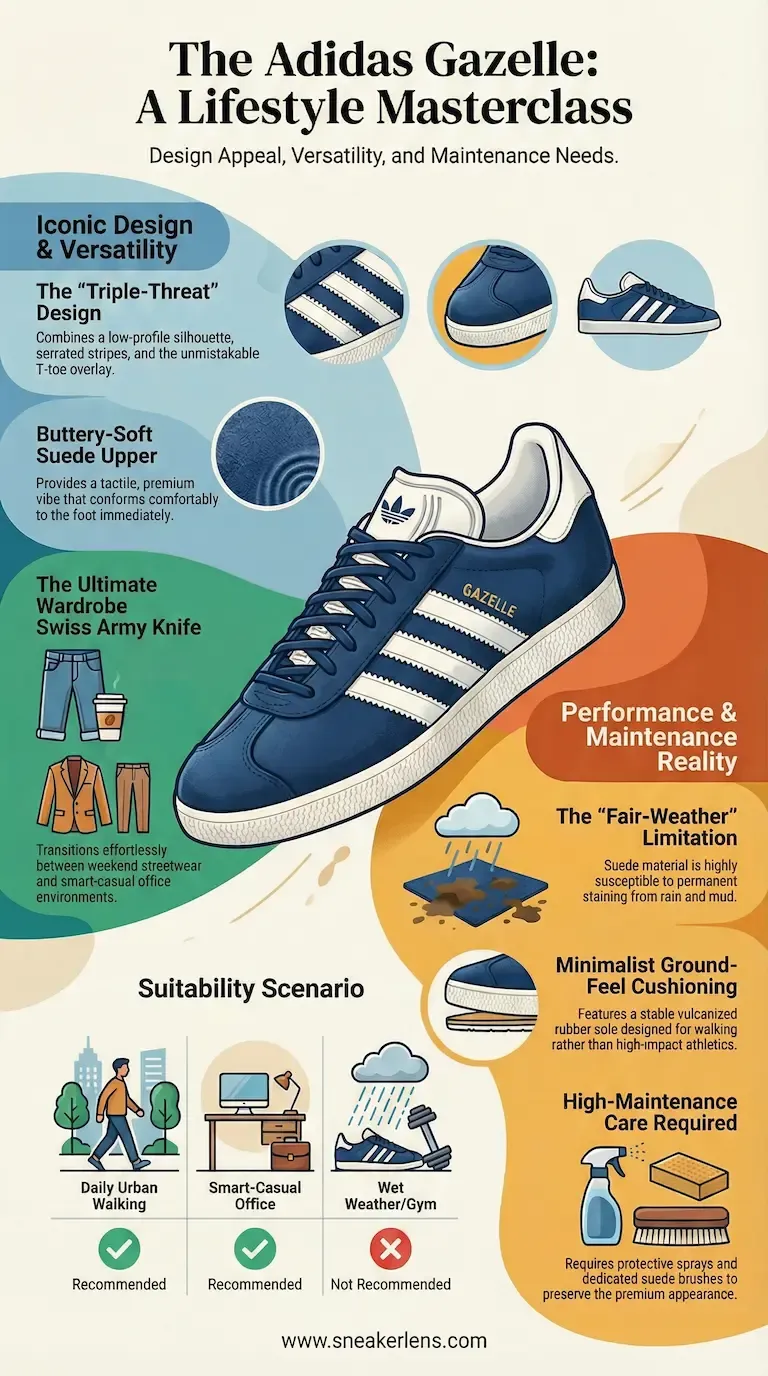 The Adidas Gazelle:
A Lifestyle Masterclass

Design Appeal, Versatility, and Maintenance Needs.

Iconic Design & Versatility

The "Triple-Threat" Design

Combines a low-profile silhouette, serrated stripes, and the unmistakable T-toe overlay.

Buttery-Soft Suede Upper

Provides a tactile, premium vibe that conforms comfortably to the foot immediately.

The Ultimate Wardrobe Swiss Army Knife

Transitions effortlessly between weekend streetwear and smart-casual office environments.

GAZELLE

Performance & Maintenance Reality

The "Fair-Weather" Limitation

Suede material is highly susceptible to permanent staining from rain and mud.

Minimalist Ground-Feel Cushioning

Features a stable vulcanized rubber sole designed for walking rather than high-impact athletics.

High-Maintenance Care Required

Requires protective sprays and dedicated suede brushes to preserve the premium appearance.

Suitability Scenario

| Daily Urban Walking | Smart-Casual Office | Wet Weather/Gym |
|---|---|---|
| Recommended | Recommended | Not Recommended |

www.sneakerlens.com