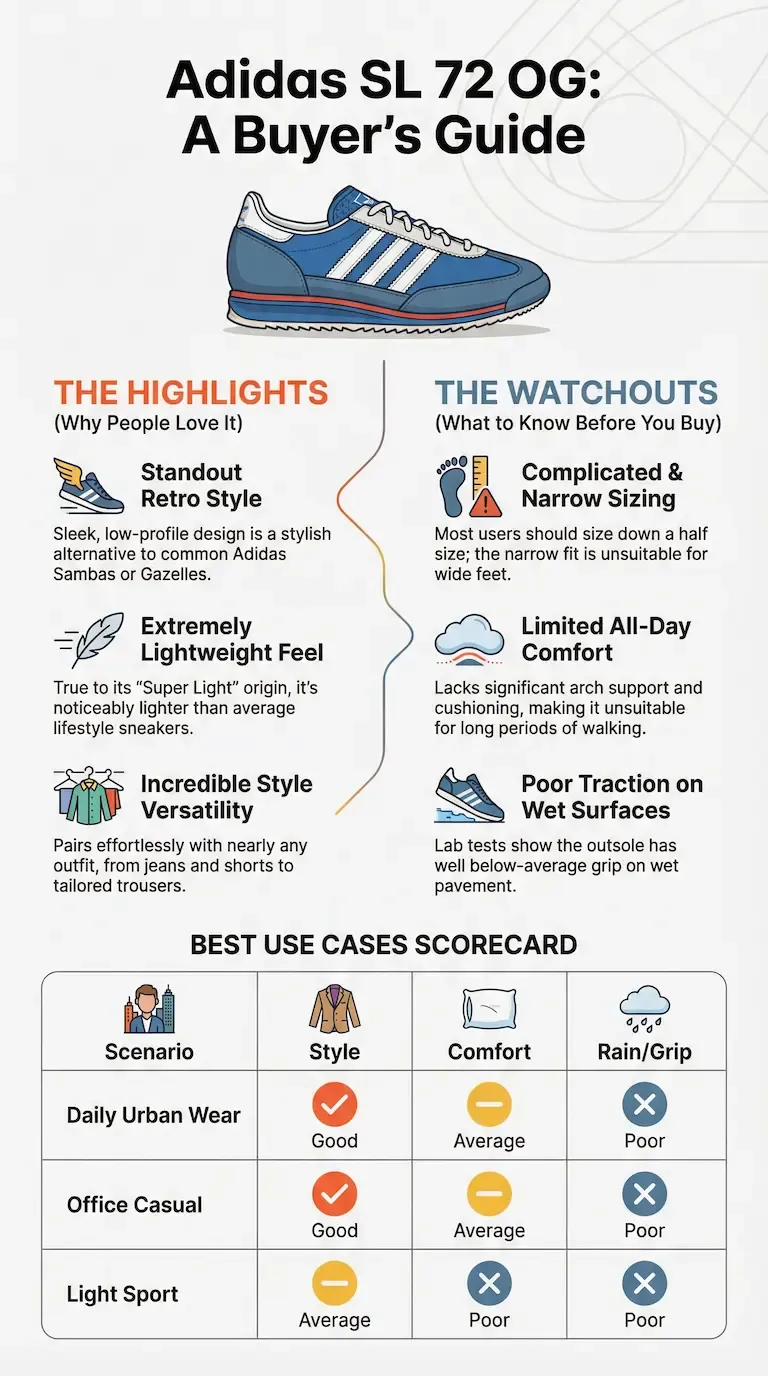 Adidas SL 72 OG: A Buyer's Guide

THE HIGHLIGHTS
(Why People Love It)

Standout Retro Style
Sleek, low-profile design is a stylish alternative to common Adidas Sambas or Gazelles.

Extremely Lightweight Feel
True to its "Super Light" origin, it's noticeably lighter than average lifestyle sneakers.

Incredible Style Versatility
Pairs effortlessly with nearly any outfit, from jeans and shorts to tailored trousers.

THE WATCHOUTS
(What to Know Before You Buy)

Complicated & Narrow Sizing
Most users should size down a half size; the narrow fit is unsuitable for wide feet.

Limited All-Day Comfort
Lacks significant arch support and cushioning, making it unsuitable for long periods of walking.

Poor Traction on Wet Surfaces
Lab tests show the outsole has well below-average grip on wet pavement.

BEST USE CASES SCORECARD

| Scenario | Style | Comfort | Rain/Grip |
|---|---|---|---|
| Daily Urban Wear | Good | Average | Poor |
| Office Casual | Good | Average | Poor |
| Light Sport | Average | Poor | Poor |