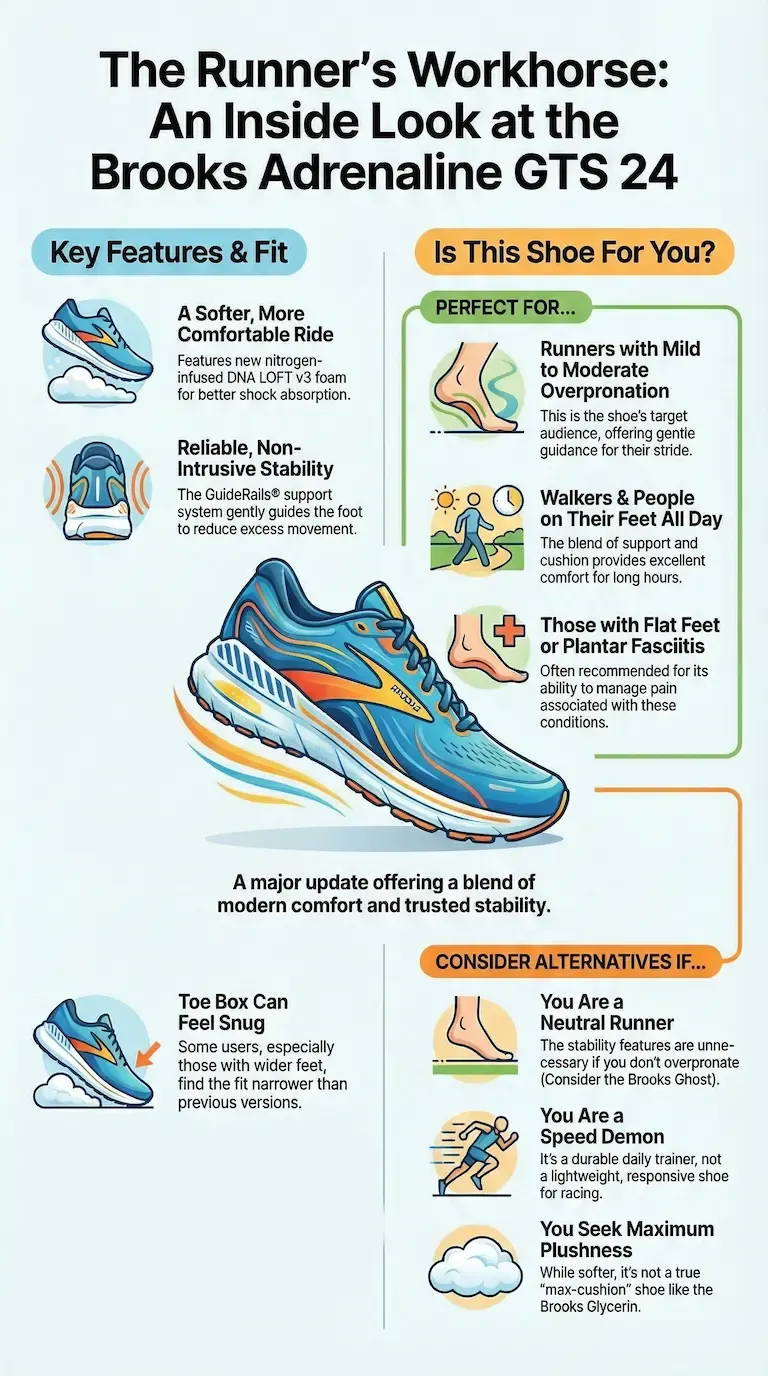 The Runner's Workhorse: An Inside Look at the Brooks Adrenaline GTS 24

Key Features & Fit

A Softer, More Comfortable Ride
Features new nitrogen-infused DNA LOFT v3 foam for better shock absorption.

Reliable, Non-Intrusive Stability
The GuideRails® support system gently guides the foot to reduce excess movement.

A major update offering a blend of modern comfort and trusted stability.

Toe Box Can Feel Snug
Some users, especially those with wider feet, find the fit narrower than previous versions.

Is This Shoe For You?

PERFECT FOR...

Runners with Mild to Moderate Overpronation
This is the shoe's target audience, offering gentle guidance for their stride.

Walkers & People on Their Feet All Day
The blend of support and cushion provides excellent comfort for long hours.

Those with Flat Feet or Plantar Fasciitis
Often recommended for its ability to manage pain associated with these conditions.

CONSIDER ALTERNATIVES IF...

You Are a Neutral Runner
The stability features are unnecessary if you don't overpronate (Consider the Brooks Ghost).

You Are a Speed Demon
It's a durable daily trainer, not a lightweight, responsive shoe for racing.

You Seek Maximum Plushness
While softer, it's not a true "max-cushion" shoe like the Brooks Glycerin.