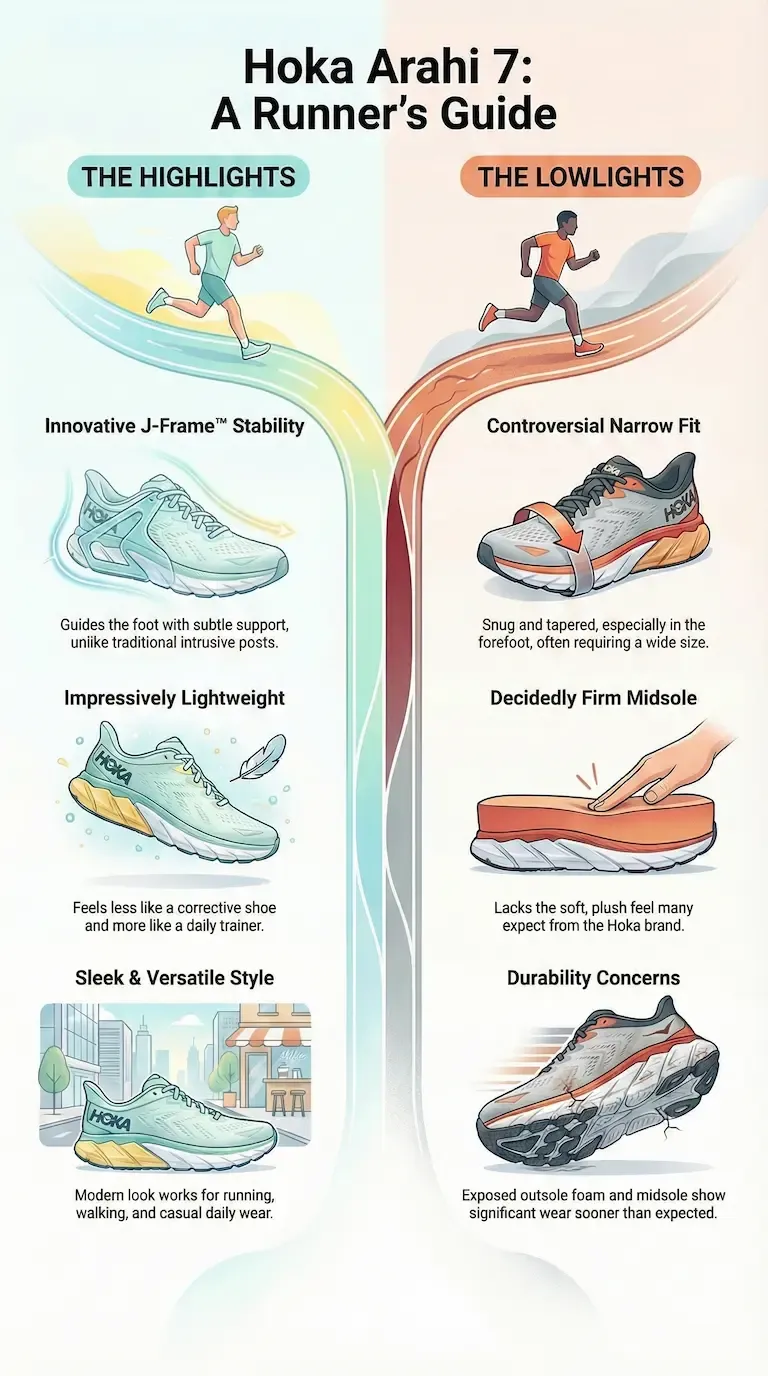 Hoka Arahi 7: A Runner's Guide

THE HIGHLIGHTS

Innovative J-Frame™ Stability

HOKA

Guides the foot with subtle support, unlike traditional intrusive posts.

Impressively Lightweight

HOKA

Feels less like a corrective shoe and more like a daily trainer.

Sleek & Versatile Style

HOKA

Modern look works for running, walking, and casual daily wear.

THE LOWLIGHTS

Controversial Narrow Fit

HOKA

Snug and tapered, especially in the forefoot, often requiring a wide size.

Decidedly Firm Midsole

Lacks the soft, plush feel many expect from the Hoka brand.

Durability Concerns

Exposed outsole foam and midsole show significant wear sooner than expected.