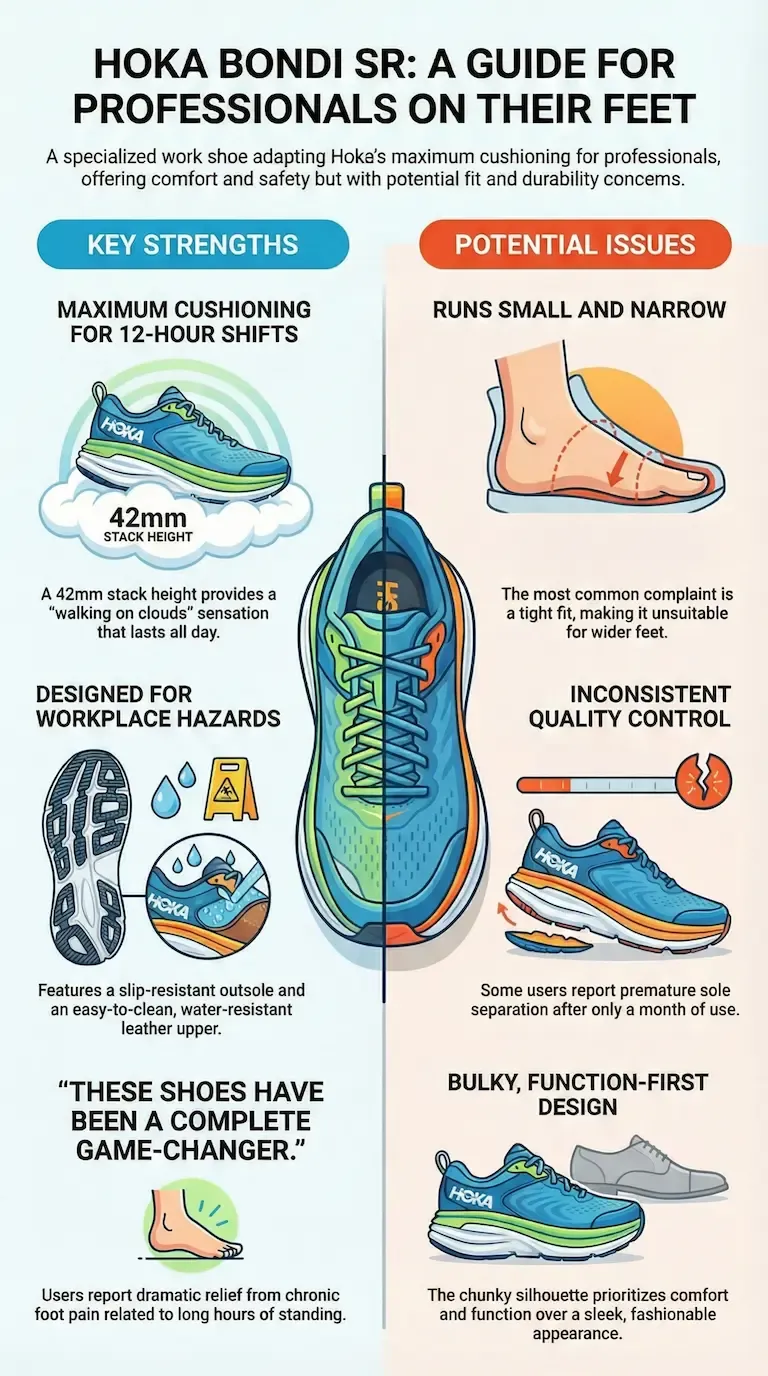 HOKA BONDI SR: A GUIDE FOR PROFESSIONALS ON THEIR FEET

A specialized work shoe adapting Hoka's maximum cushioning for professionals, offering comfort and safety but with potential fit and durability concerns.

KEY STRENGTHS

MAXIMUM CUSHIONING FOR 12-HOUR SHIFTS

HOKA

42mm
STACK HEIGHT

A 42mm stack height provides a "walking on clouds" sensation that lasts all day.

DESIGNED FOR WORKPLACE HAZARDS

HOKA

Features a slip-resistant outsole and an easy-to-clean, water-resistant leather upper.

"THESE SHOES HAVE BEEN A COMPLETE GAME-CHANGER."

Users report dramatic relief from chronic foot pain related to long hours of standing.

POTENTIAL ISSUES

RUNS SMALL AND NARROW

The most common complaint is a tight fit, making it unsuitable for wider feet.

INCONSISTENT QUALITY CONTROL

HOKA

Some users report premature sole separation after only a month of use.

BULKY, FUNCTION-FIRST DESIGN

HOKA

The chunky silhouette prioritizes comfort and function over a sleek, fashionable appearance.