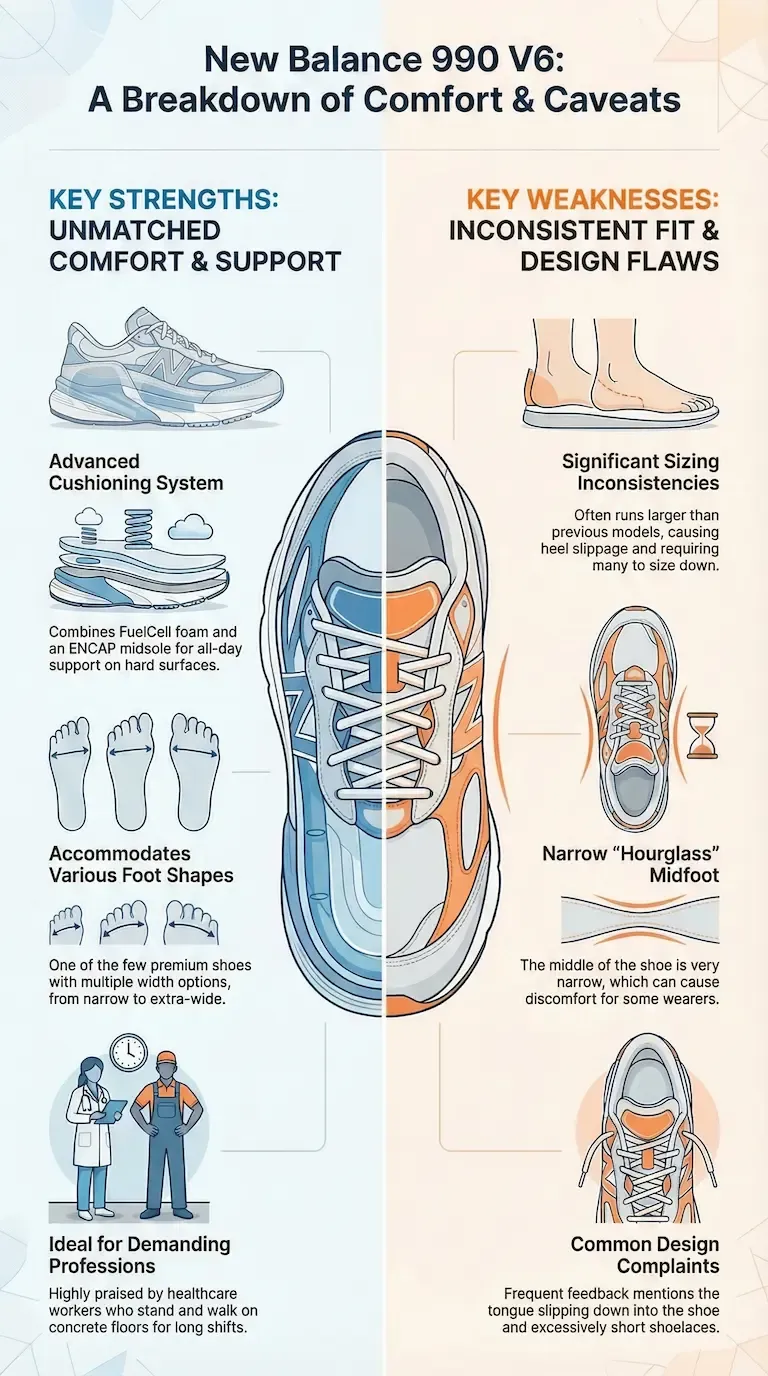 New Balance 990 V6:
A Breakdown of Comfort & Caveats

KEY STRENGTHS:
UNMATCHED COMFORT & SUPPORT

Advanced Cushioning System

Combines FuelCell foam and an ENCAP midsole for all-day support on hard surfaces.

Accommodates Various Foot Shapes

One of the few premium shoes with multiple width options, from narrow to extra-wide.

Ideal for Demanding Professions

Highly praised by healthcare workers who stand and walk on concrete floors for long shifts.

KEY WEAKNESSES:
INCONSISTENT FIT & DESIGN FLAWS

Significant Sizing Inconsistencies

Often runs larger than previous models, causing heel slippage and requiring many to size down.

Narrow "Hourglass" Midfoot

The middle of the shoe is very narrow, which can cause discomfort for some wearers.

Common Design Complaints

Frequent feedback mentions the tongue slipping down into the shoe and excessively short shoelaces.