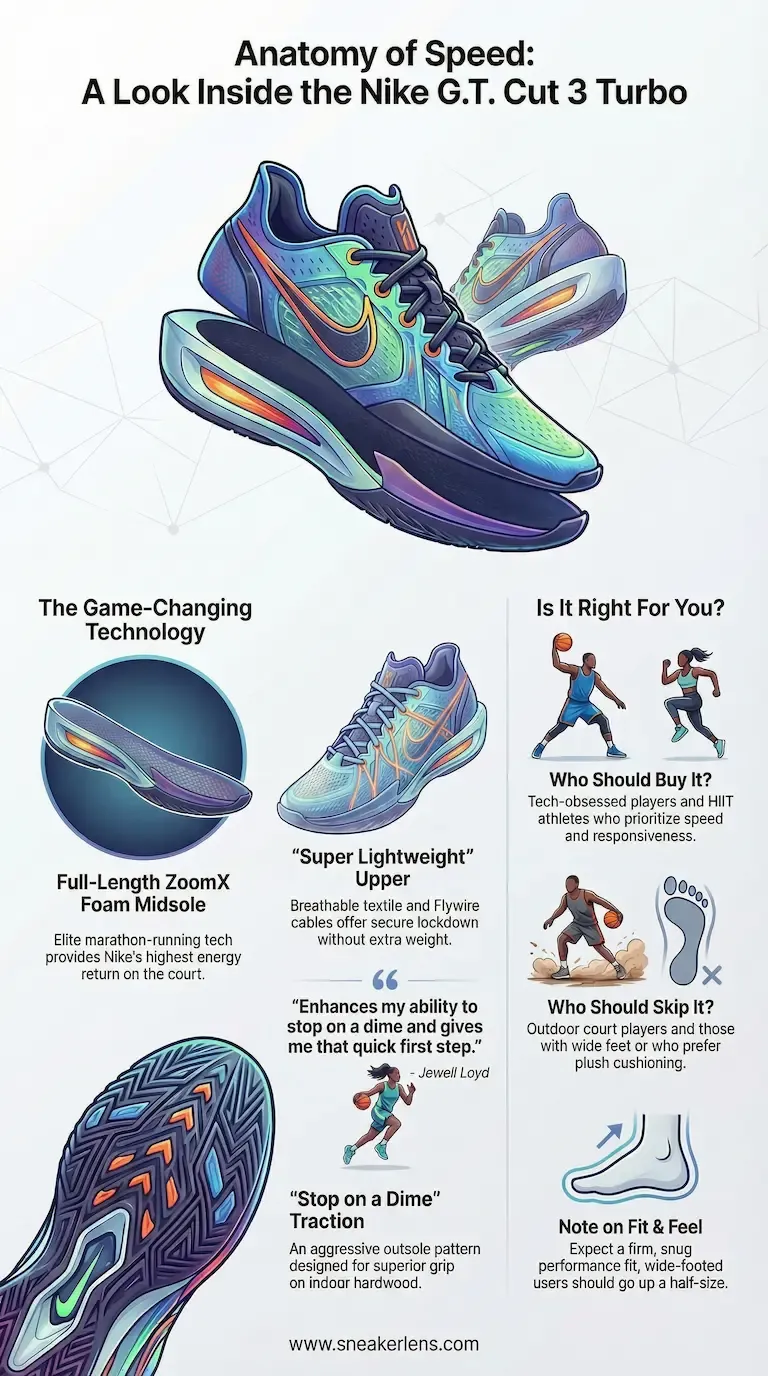 Anatomy of Speed:
A Look Inside the Nike G.T. Cut 3 Turbo

The Game-Changing Technology

Full-Length ZoomX Foam Midsole

Elite marathon-running tech provides Nike's highest energy return on the court.

"Super Lightweight" Upper

Breathable textile and Flywire cables offer secure lockdown without extra weight.

"Enhances my ability to stop on a dime and gives me that quick first step."

- Jewell Loyd

"Stop on a Dime" Traction

An aggressive outsole pattern designed for superior grip on indoor hardwood.

Is It Right For You?

Who Should Buy It?

Tech-obsessed players and HIIT athletes who prioritize speed and responsiveness.

Who Should Skip It?

Outdoor court players and those with wide feet or who prefer plush cushioning.

Note on Fit & Feel

Expect a firm, snug performance fit, wide-footed users should go up a half-size.

www.sneakerlens.com