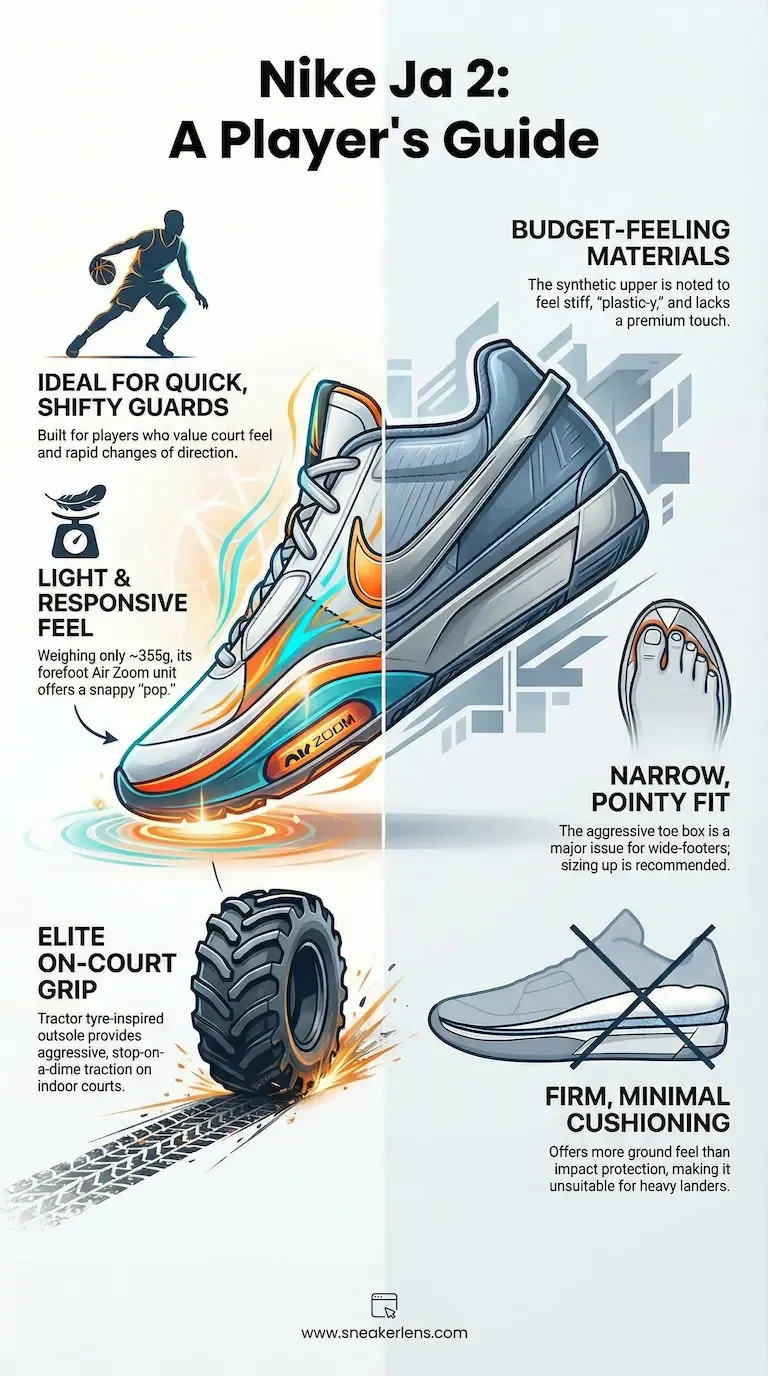 Nike Ja 2:
A Player's Guide

IDEAL FOR QUICK, SHIFTY GUARDS

Built for players who value court feel and rapid changes of direction.

LIGHT & RESPONSIVE FEEL

Weighing only ~355g, its forefoot Air Zoom unit offers a snappy "pop."

AIR ZOOM

ELITE ON-COURT GRIP

Tractor tyre-inspired outsole provides aggressive, stop-on-a-dime traction on indoor courts.

BUDGET-FEELING MATERIALS

The synthetic upper is noted to feel stiff, "plastic-y," and lacks a premium touch.

NARROW, POINTY FIT

The aggressive toe box is a major issue for wide-footers; sizing up is recommended.

FIRM, MINIMAL CUSHIONING

Offers more ground feel than impact protection, making it unsuitable for heavy landers.

www.sneakerlens.com