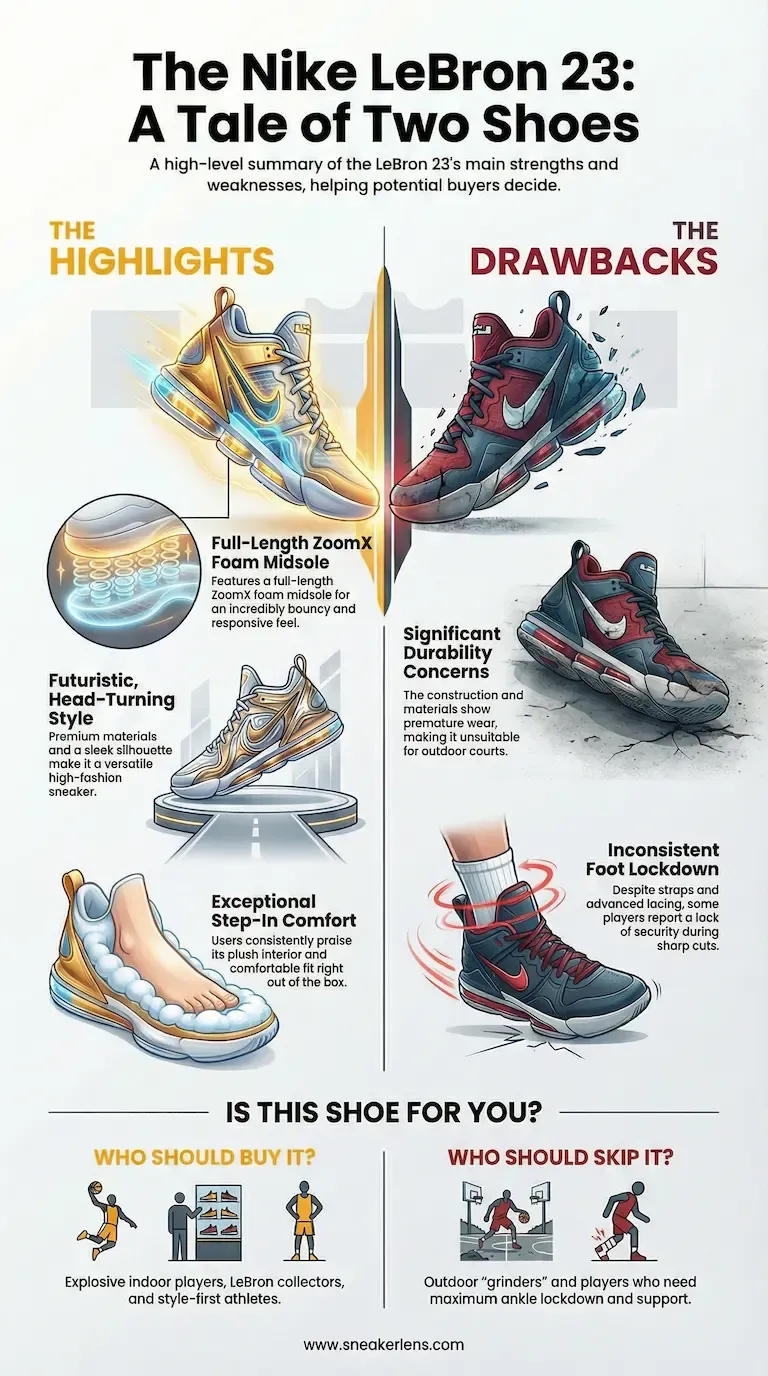 The Nike LeBron 23: A Tale of Two Shoes

A high-level summary of the LeBron 23's main strengths and weaknesses, helping potential buyers decide.

THE HIGHLIGHTS

Full-Length ZoomX Foam Midsole
Features a full-length ZoomX foam midsole for an incredibly bouncy and responsive feel.

Futuristic, Head-Turning Style
Premium materials and a sleek silhouette make it a versatile high-fashion sneaker.

Exceptional Step-In Comfort
Users consistently praise its plush interior and comfortable fit right out of the box.

THE DRAWBACKS

Significant Durability Concerns
The construction and materials show premature wear, making it unsuitable for outdoor courts.

Inconsistent Foot Lockdown
Despite straps and advanced lacing, some players report a lack of security during sharp cuts.

IS THIS SHOE FOR YOU?

WHO SHOULD BUY IT?
Explosive indoor players, LeBron collectors, and style-first athletes.

WHO SHOULD SKIP IT?
Outdoor "grinders" and players who need maximum ankle lockdown and support.

www.sneakerlens.com