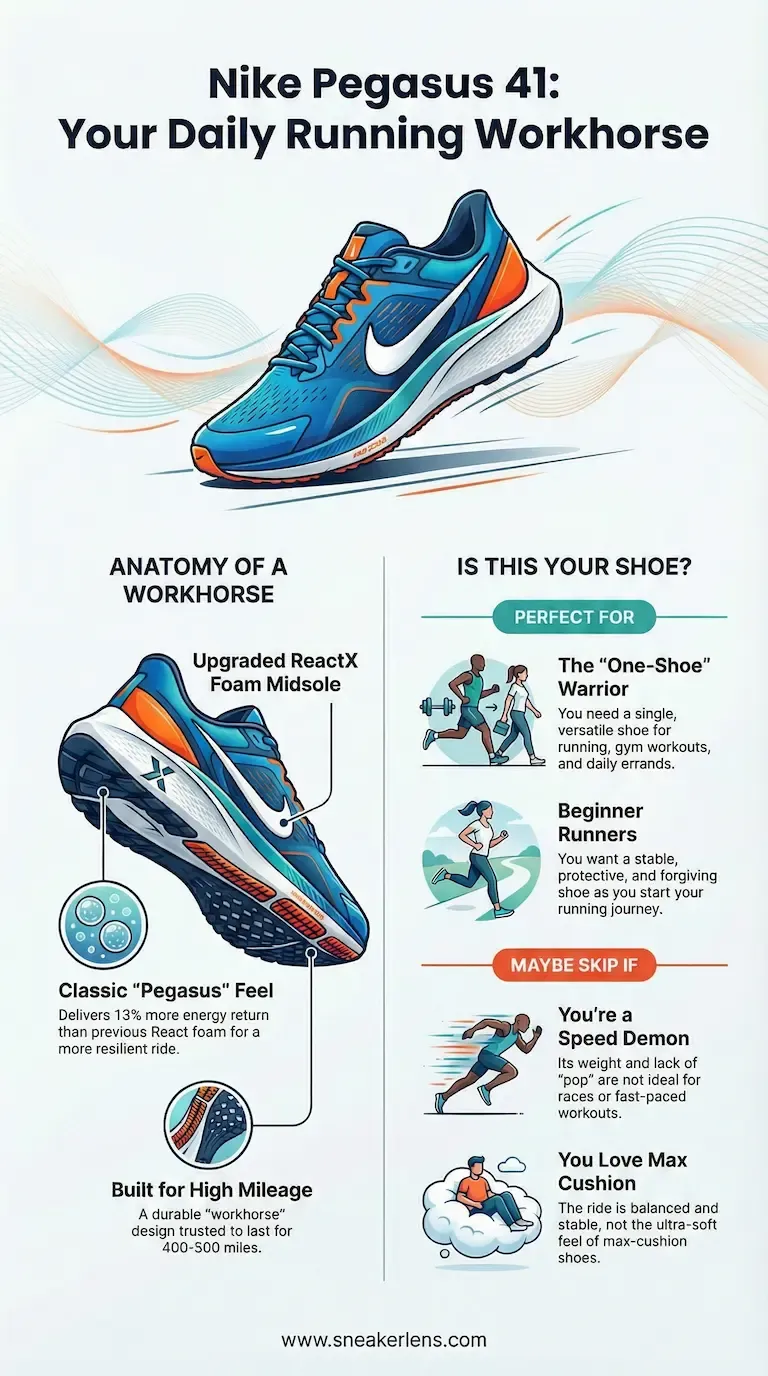 Nike Pegasus 41:
Your Daily Running Workhorse

ANATOMY OF A WORKHORSE

Upgraded ReactX Foam Midsole

Classic "Pegasus" Feel
Delivers 13% more energy return than previous React foam for a more resilient ride.

Built for High Mileage
A durable "workhorse" design trusted to last for 400-500 miles.

IS THIS YOUR SHOE?

PERFECT FOR

The "One-Shoe" Warrior
You need a single, versatile shoe for running, gym workouts, and daily errands.

Beginner Runners
You want a stable, protective, and forgiving shoe as you start your running journey.

MAYBE SKIP IF

You're a Speed Demon
Its weight and lack of "pop" are not ideal for races or fast-paced workouts.

You Love Max Cushion
The ride is balanced and stable, not the ultra-soft feel of max-cushion shoes.

www.sneakerlens.com