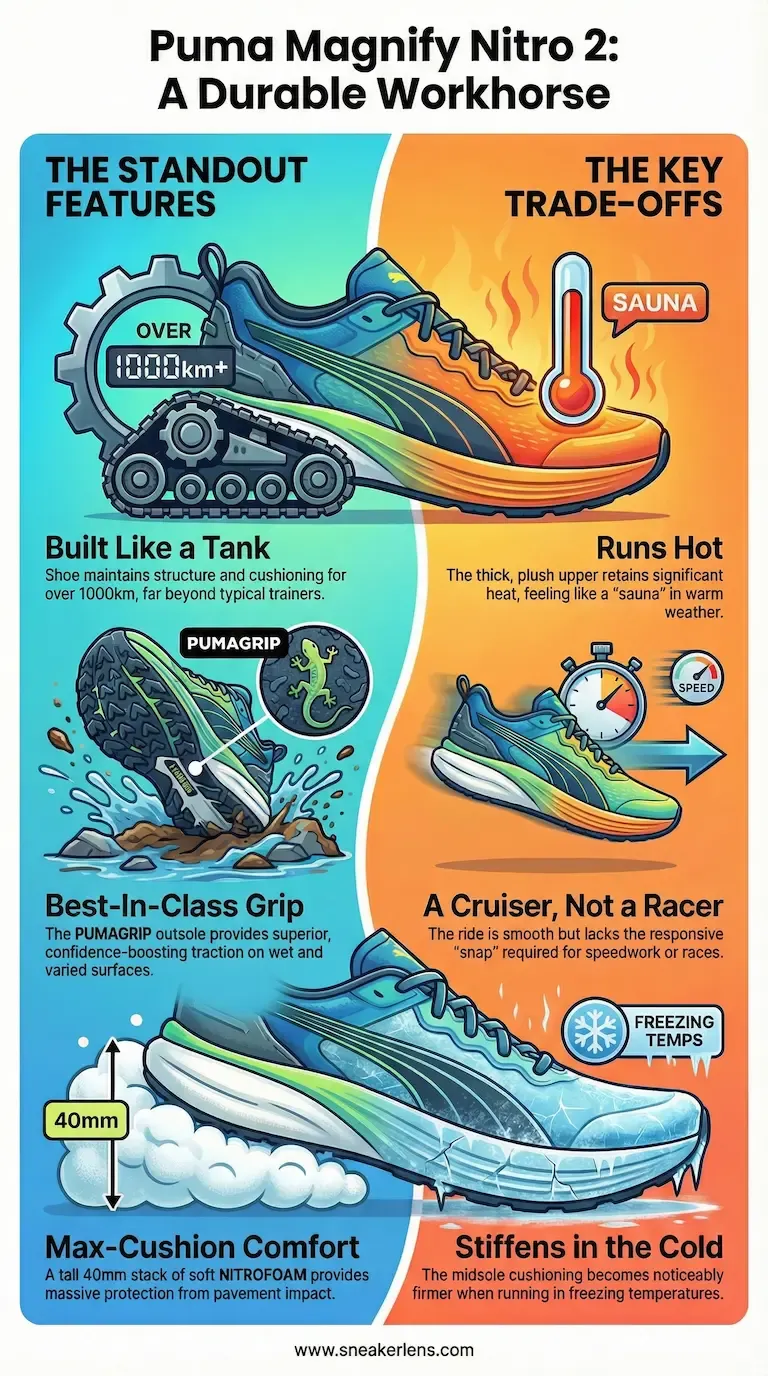 Puma Magnify Nitro 2: A Durable Workhorse

THE STANDOUT FEATURES

OVER

1000km+

Built Like a Tank

Shoe maintains structure and cushioning for over 1000km, far beyond typical trainers.

PUMAGRIP

Best-In-Class Grip

The PUMAGRIP outsole provides superior, confidence-boosting traction on wet and varied surfaces.

40mm

Max-Cushion Comfort

A tall 40mm stack of soft NITROFOAM provides massive protection from pavement impact.

THE KEY TRADE-OFFS

SAUNA

Runs Hot

The thick, plush upper retains significant heat, feeling like a "sauna" in warm weather.

SPEED

A Cruiser, Not a Racer

The ride is smooth but lacks the responsive "snap" required for speedwork or races.

FREEZING TEMPS

Stiffens in the Cold

The midsole cushioning becomes noticeably firmer when running in freezing temperatures.

www.sneakerlens.com