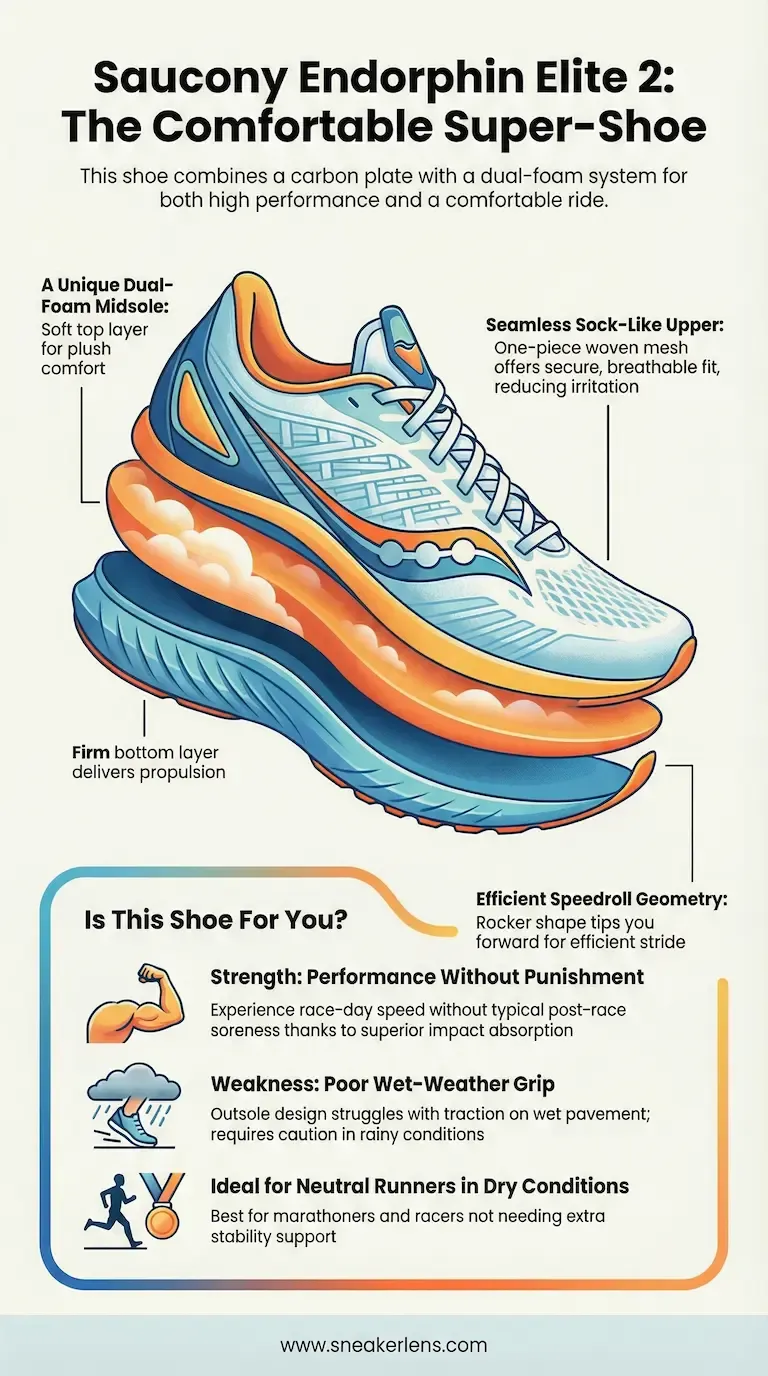 Saucony Endorphin Elite 2: The Comfortable Super-Shoe

This shoe combines a carbon plate with a dual-foam system for both high performance and a comfortable ride.

A Unique Dual-Foam Midsole:
Soft top layer for plush comfort

Seamless Sock-Like Upper:
One-piece woven mesh offers secure, breathable fit, reducing irritation

Firm bottom layer delivers propulsion

Efficient Speedroll Geometry:
Rocker shape tips you forward for efficient stride

Is This Shoe For You?

Strength: Performance Without Punishment
Experience race-day speed without typical post-race soreness thanks to superior impact absorption

Weakness: Poor Wet-Weather Grip
Outsole design struggles with traction on wet pavement; requires caution in rainy conditions

Ideal for Neutral Runners in Dry Conditions
Best for marathoners and racers not needing extra stability support

www.sneakerlens.com