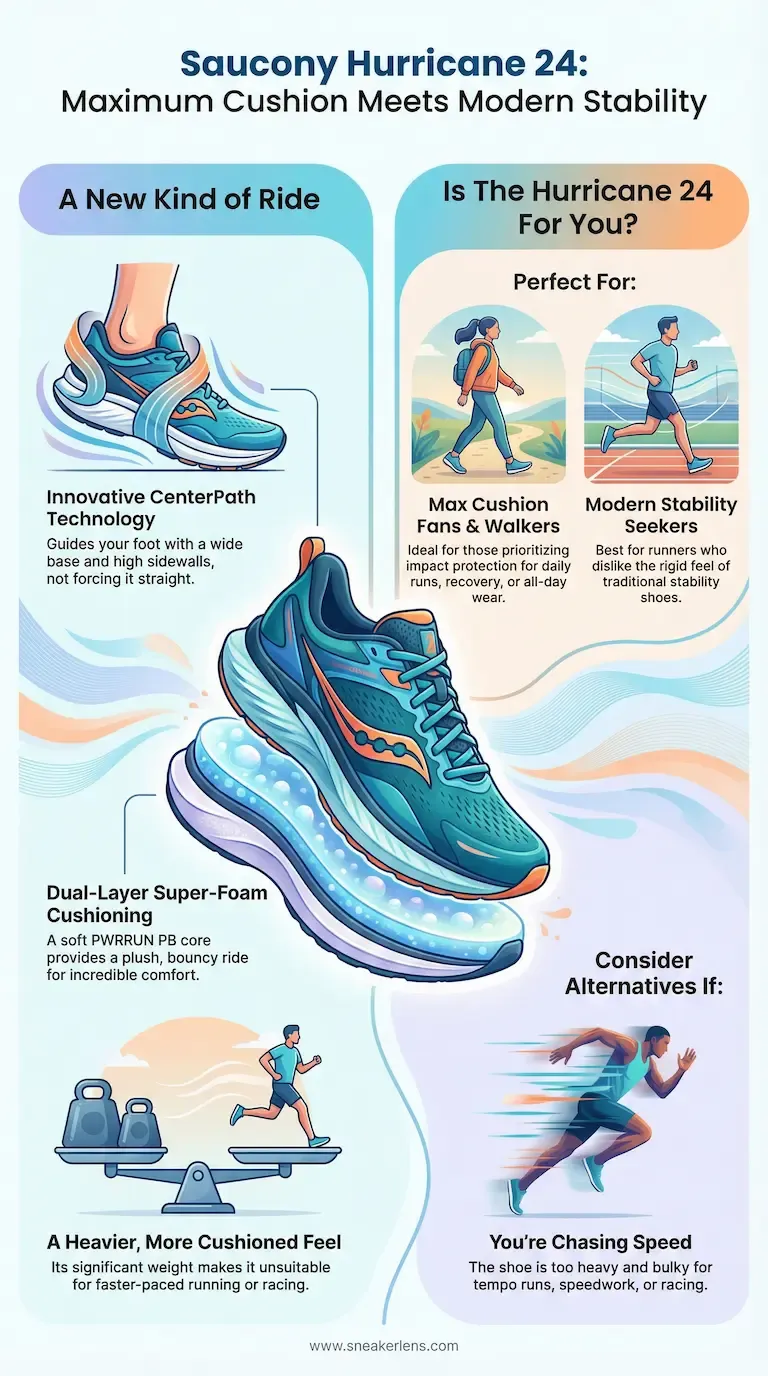 Saucony Hurricane 24:
Maximum Cushion Meets Modern Stability

A New Kind of Ride

Innovative CenterPath Technology
Guides your foot with a wide base and high sidewalls, not forcing it straight.

Dual-Layer Super-Foam Cushioning
A soft PWRRUN PB core provides a plush, bouncy ride for incredible comfort.

A Heavier, More Cushioned Feel
Its significant weight makes it unsuitable for faster-paced running or racing.

Is The Hurricane 24 For You?

Perfect For:

Max Cushion Fans & Walkers
Ideal for those prioritizing impact protection for daily runs, recovery, or all-day wear.

Modern Stability Seekers
Best for runners who dislike the rigid feel of traditional stability shoes.

Consider Alternatives If:

You're Chasing Speed
The shoe is too heavy and bulky for tempo runs, speedwork, or racing.

www.sneakerlens.com