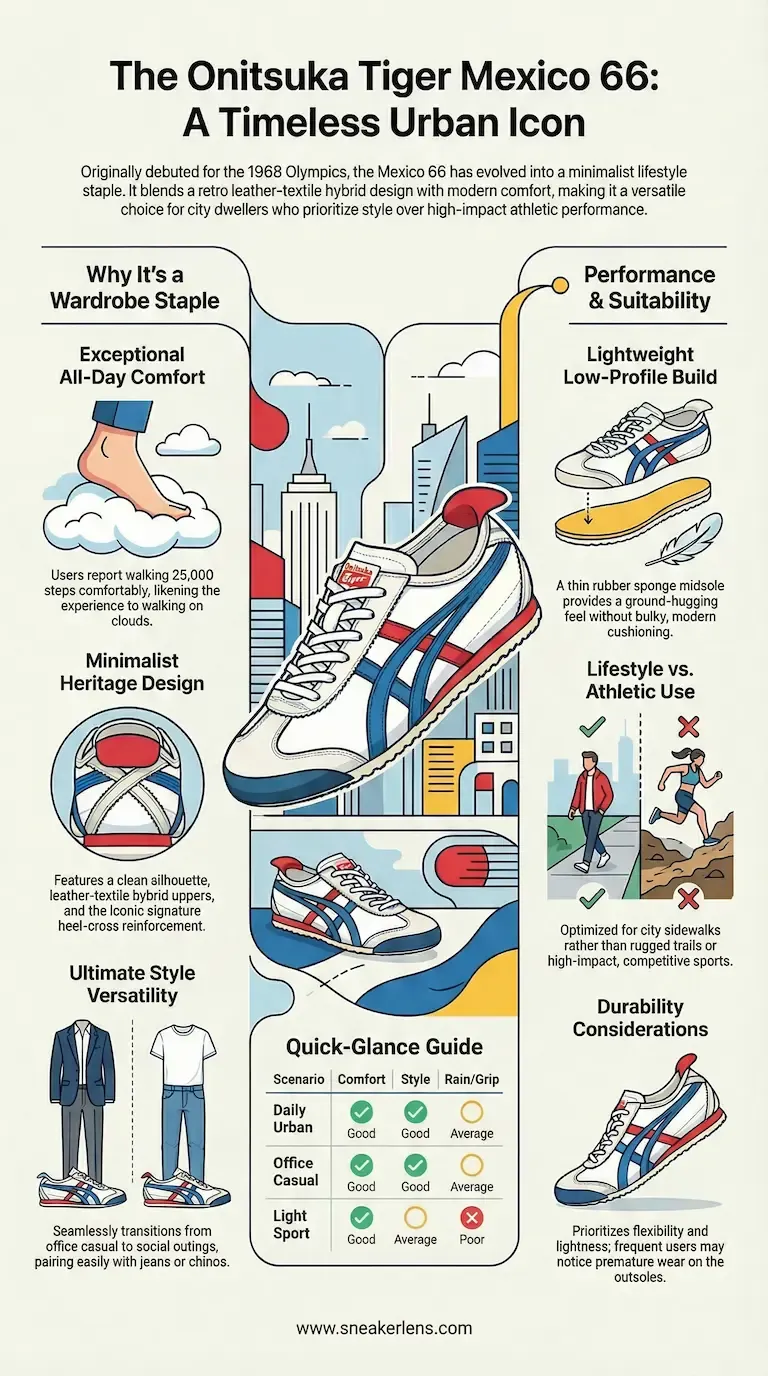 The Onitsuka Tiger Mexico 66: A Timeless Urban Icon

Originally debuted for the 1968 Olympics, the Mexico 66 has evolved into a minimalist lifestyle staple. It blends a retro leather-textile hybrid design with modern comfort, making it a versatile choice for city dwellers who prioritize style over high-impact athletic performance.

Why It's a Wardrobe Staple

Exceptional All-Day Comfort

Users report walking 25,000 steps comfortably, likening the experience to walking on clouds.

Minimalist Heritage Design

Features a clean silhouette, leather-textile bybrid uppers, and the Iconic signature heel-cross reinforcement.

Ultimate Style Versatility

Seamlessly transitions from office casual to social outings, pairing easily with jeans or chinos.

Onitsuka Tiger

Quick-Glance Guide

| Scenario | Comfort | Style | Rain/Grip |
|---|---|---|---|
| Daily Urban | Good | Good | Average |
| Office Casual | Good | Good | Average |
| Light Sport | Good | Average | Poor |

Performance & Suitability

Lightweight Low-Profile Build

A thin rubber sponge midsole provides a ground-hugging feel without bulky, modern cushioning.

Lifestyle vs. Athletic Use

Optimized for city sidewalks rather than rugged trails or high-impact, competitive sports.

Durability Considerations

Prioritizes flexibility and lightness; frequent users may notice premature wear on the outsoles.

www.sneakerlens.com